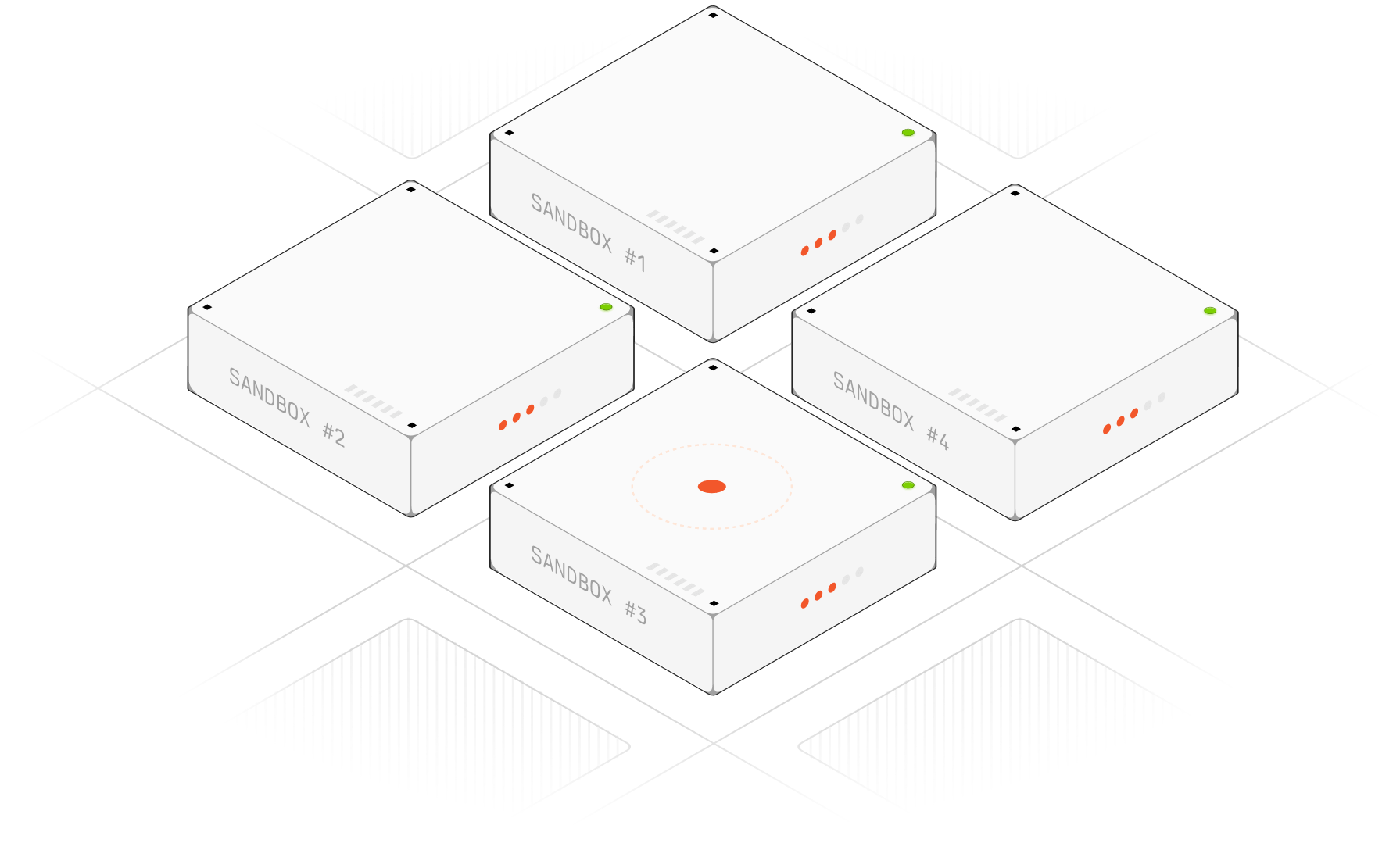 SANDBOX #1

SANDBOX #2

SANDBOX #4

SANDBOX #3