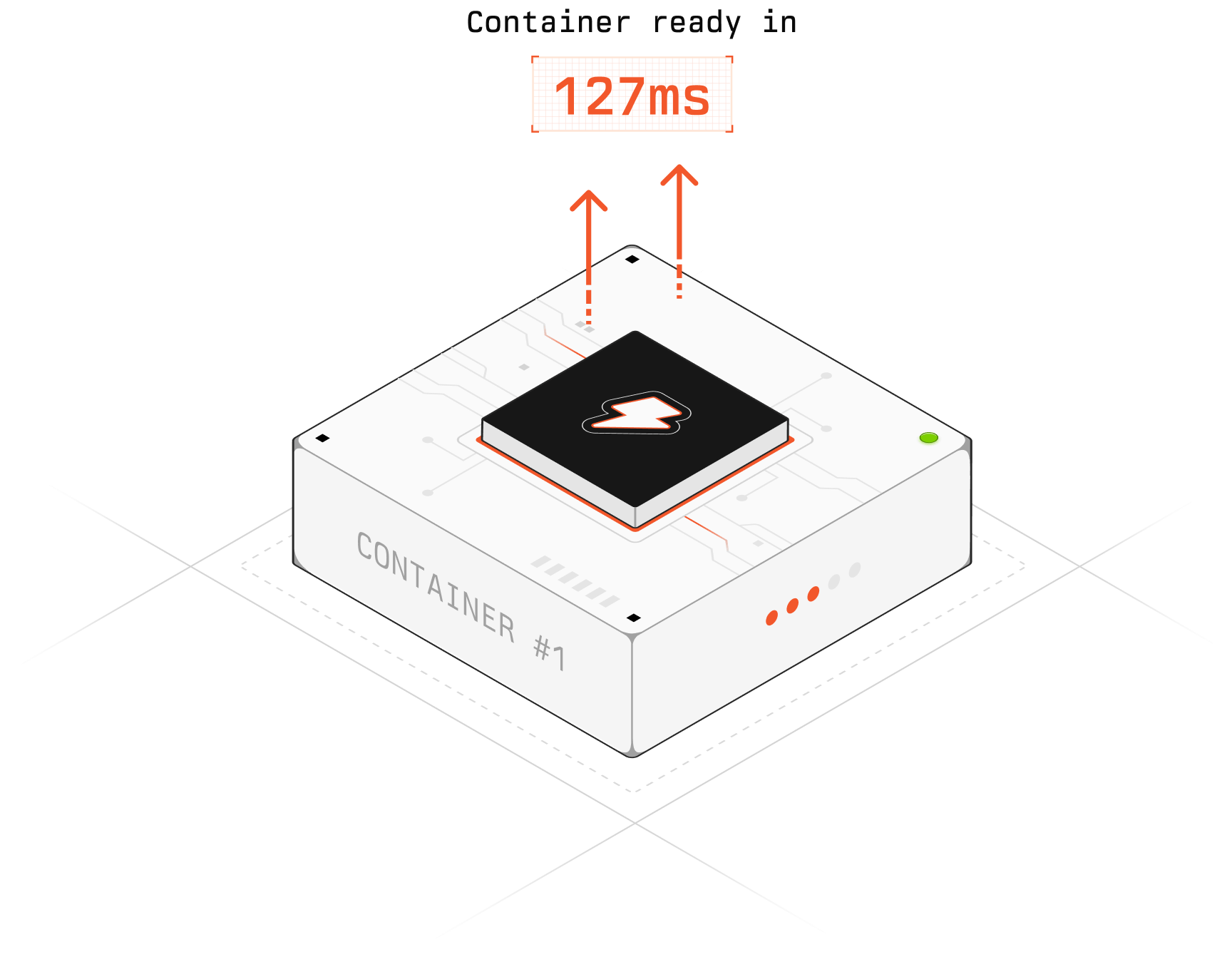 Container ready in

127ms

CONTAINER #1